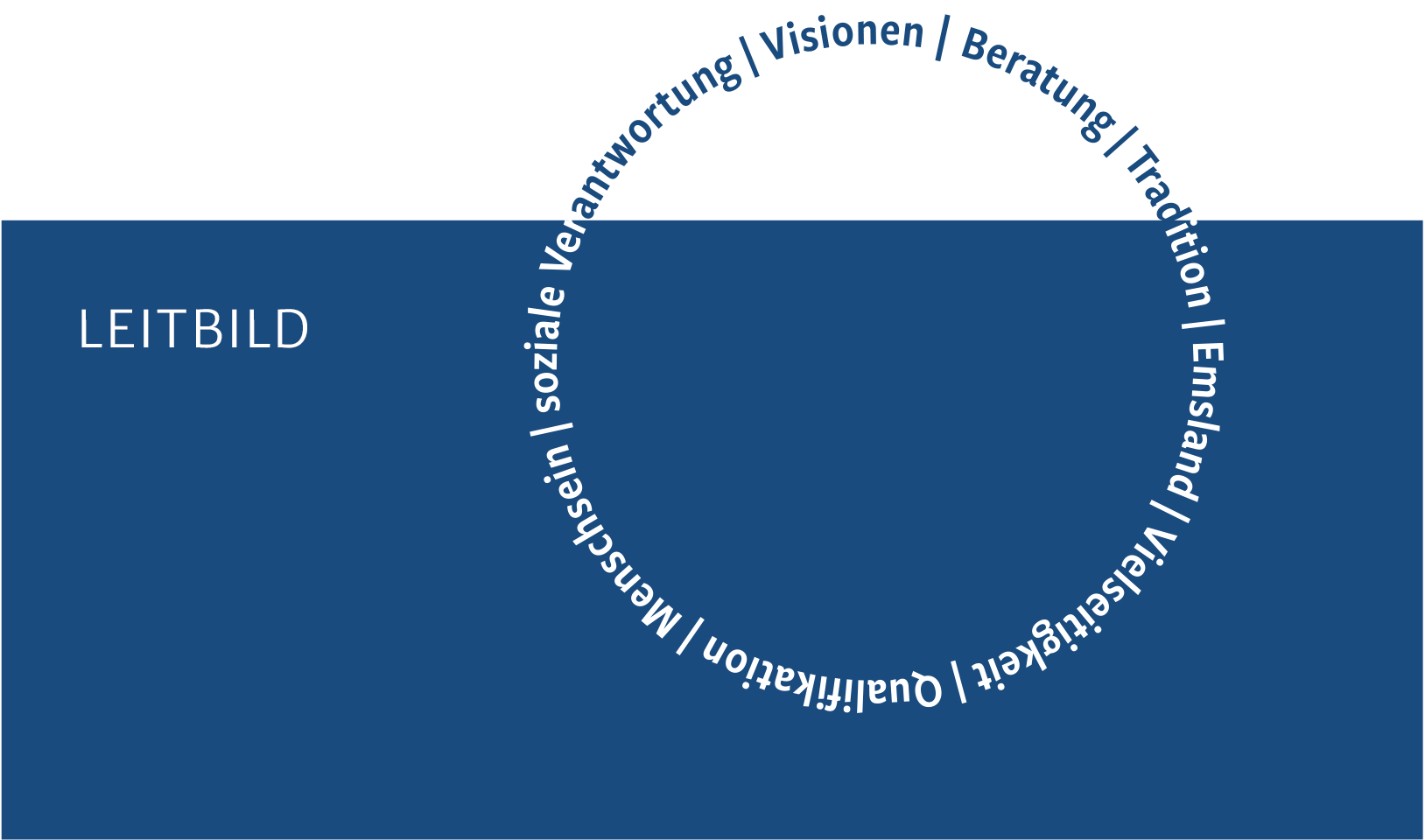 LEITBILD

soziale Verantwortung | Visionen | Beratung | Tradition | Emsland | Vielseitigkeit | Qualifikation | Menschsein |